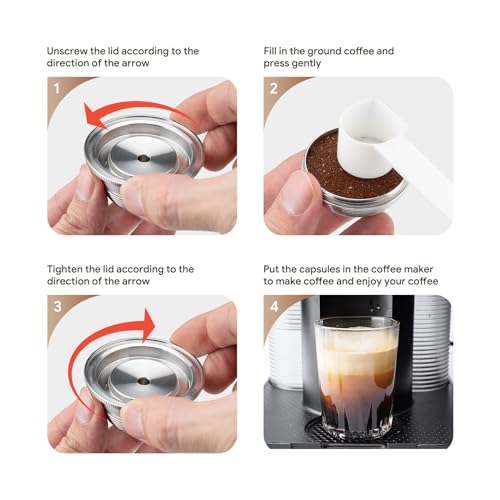 Unscrew the lid according to the direction of the arrow

1

Fill in the ground coffee and press gently

2

Tighten the lid according to the direction of the arrow

3

Put the capsules in the coffee maker to make coffee and enjoy your coffee

4